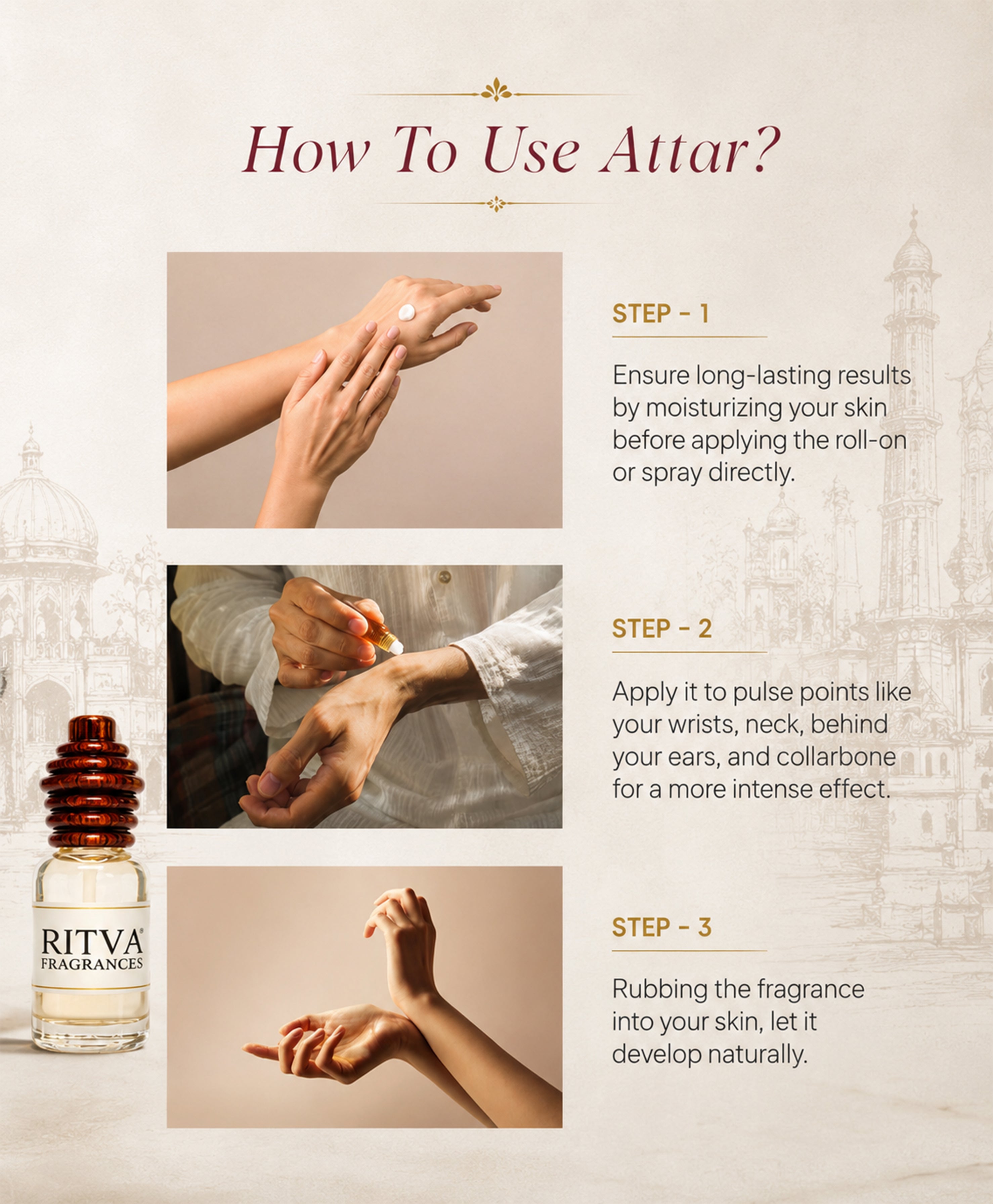 How To Use Attar?

STEP - 1

Ensure long-lasting results by moisturizing your skin before applying the roll-on or spray directly.

STEP - 2

Apply it to pulse points like your wrists, neck, behind your ears, and collarbone for a more intense effect.

STEP - 3

Rubbing the fragrance into your skin, let it develop naturally.

RITVA®
FRAGRANCES